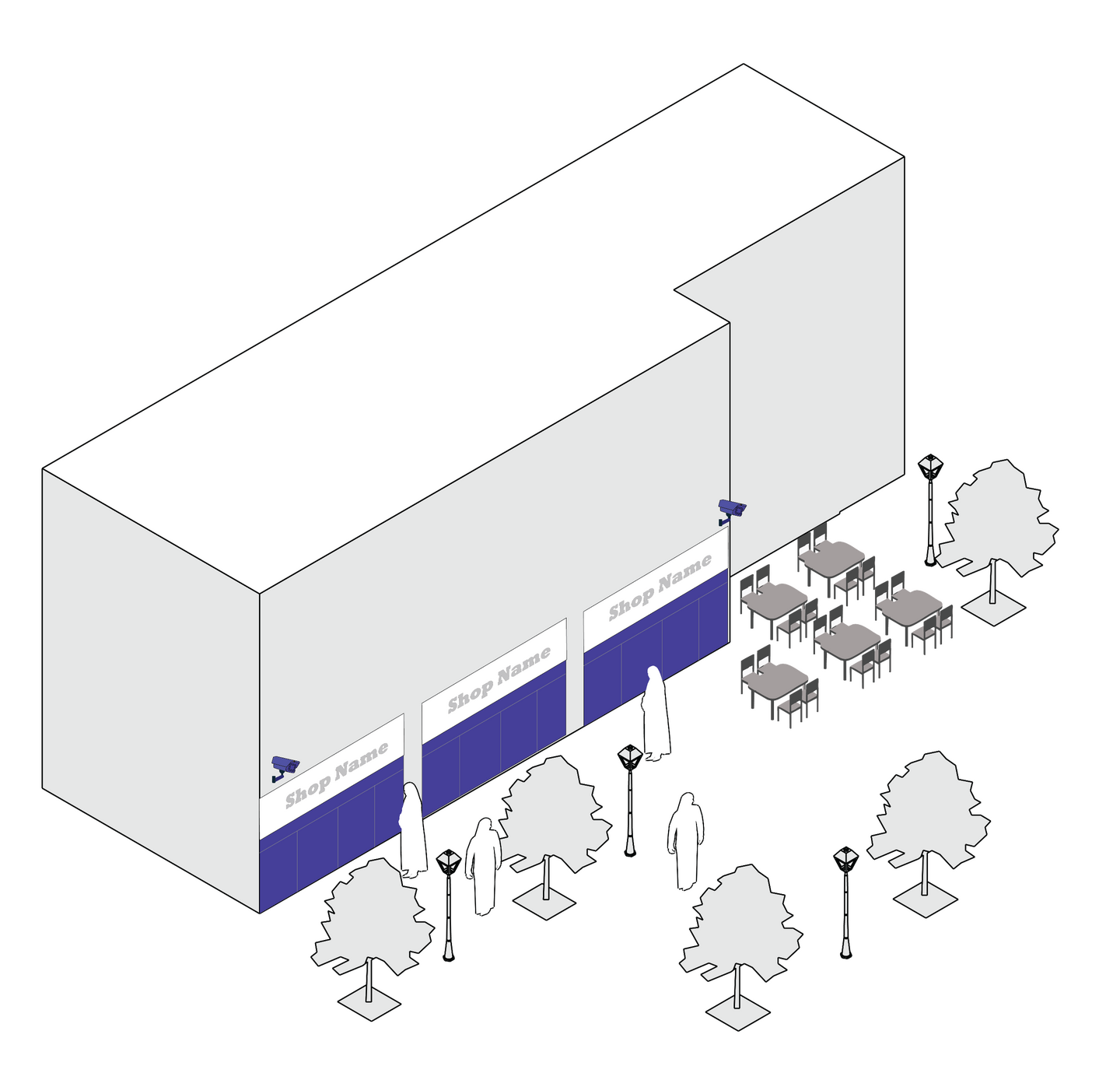 Shop Name

Shop Name

Shop Name